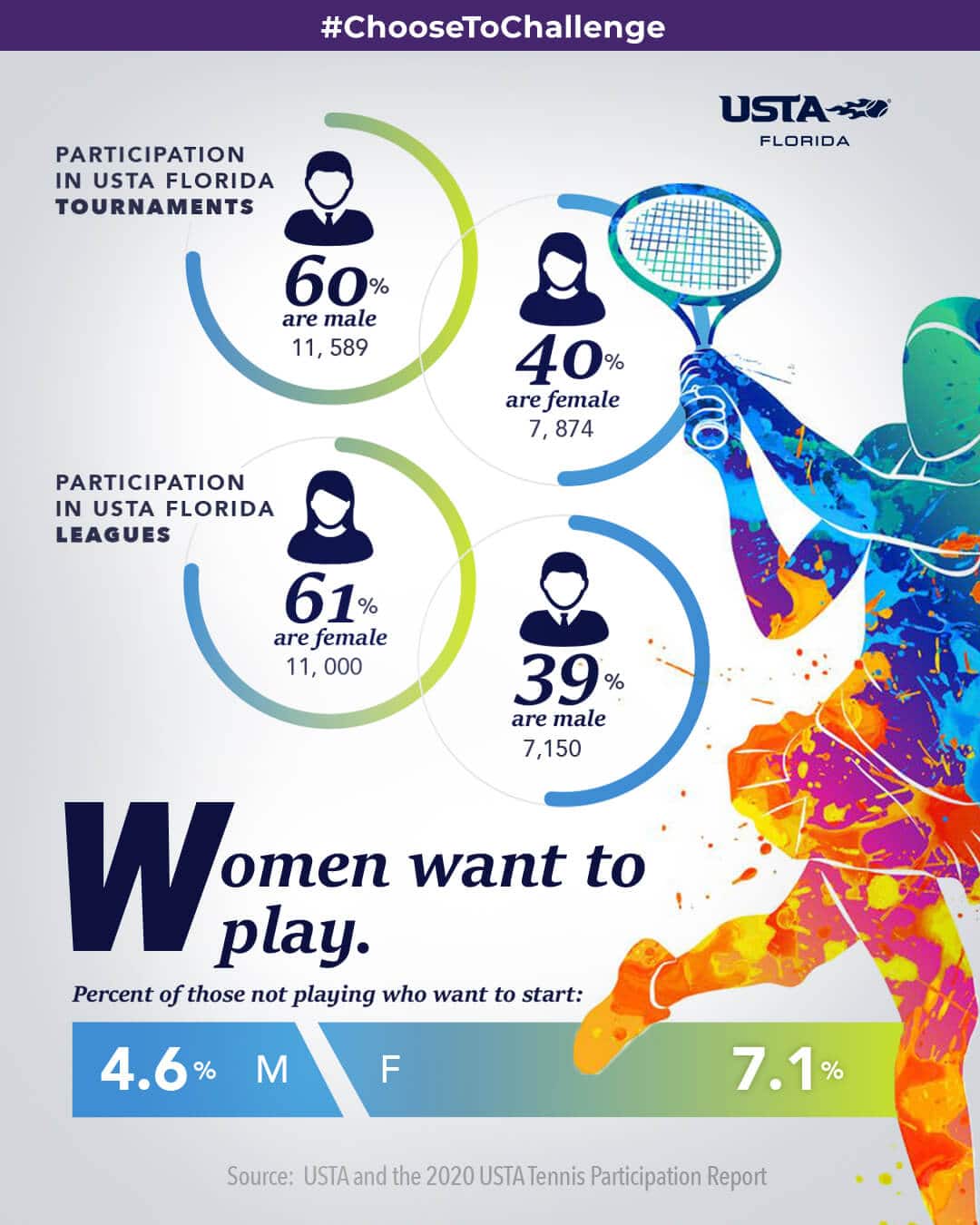 #ChooseToChallenge

USTA
FLORIDA

PARTICIPATION IN USTA FLORIDA TOURNAMENTS

60%
are male
11, 589

40%
are female
7, 874

PARTICIPATION IN USTA FLORIDA LEAGUES

61%
are female
11, 000

39%
are male
7,150

Women want to play.

Percent of those not playing who want to start:

4.6% M F 7.1%

Source: USTA and the 2020 USTA Tennis Participation Report